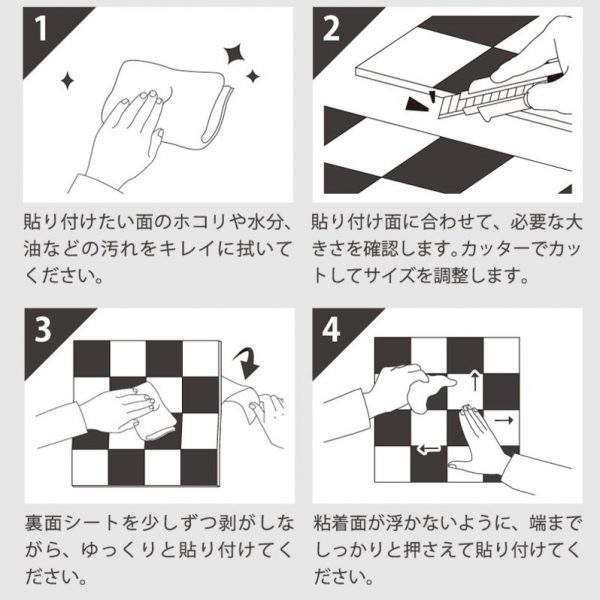 1

貼り付けたい面のホコリや水分、油などの汚れをキレイに拭いてください。

2

貼り付け面に合わせて、必要な大きさを確認します。カッターでカットしてサイズを調整します。

3

裏面シートを少しずつ剥がしながら、ゆっくりと貼り付けてください。

4

粘着面が浮かないように、端までしっかりと押さえて貼り付けてください。