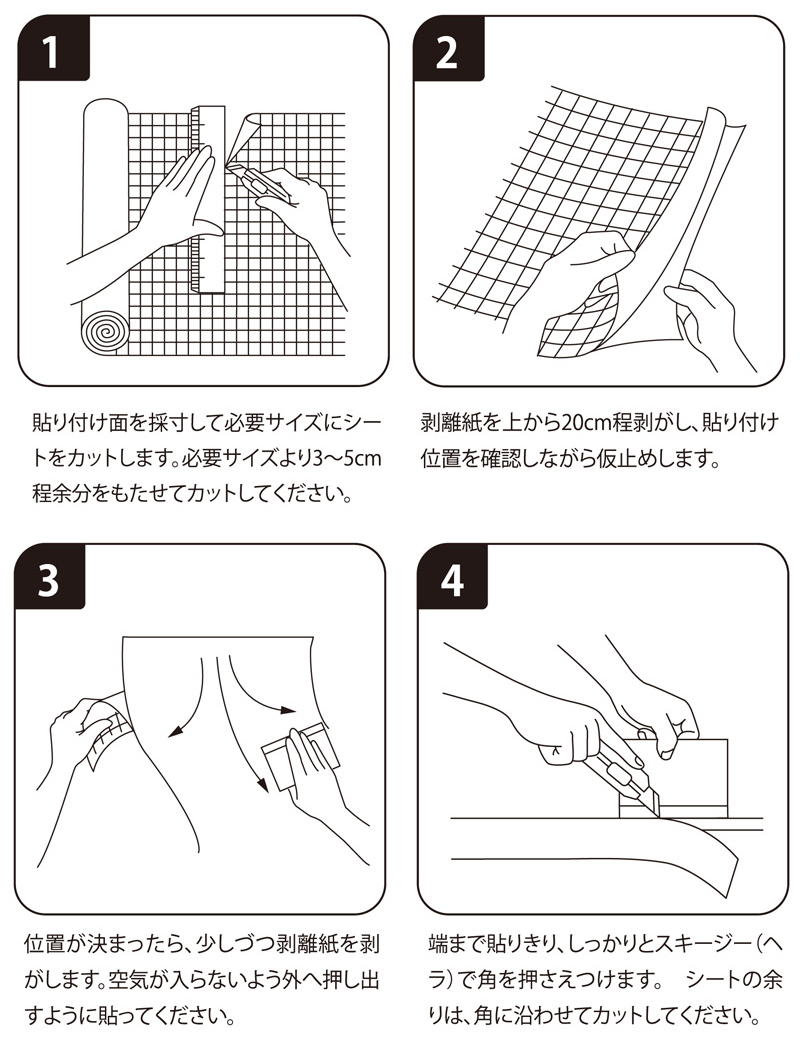 1

貼り付け面を採寸して必要サイズにシートをカットします。必要サイズより3〜5cm程余分をもたせてカットしてください。

2

剥離紙を上から20cm程剥がし、貼り付け位置を確認しながら仮止めします。

3

位置が決まったら、少しづつ剥離紙を剥がします。空気が入らないよう外へ押し出すように貼ってください。

4

端まで貼りきり、しっかりとスキージー（ヘラ）で角を押さえつけます。 シートの余りは、角に沿わせてカットしてください。